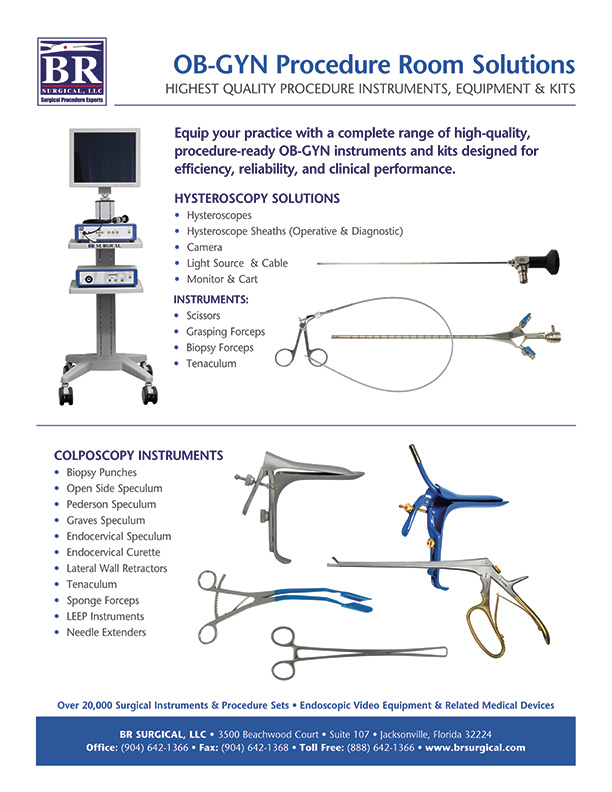 BR
SURGICAL, LLC
Surgical Procedure Experts

OB-GYN Procedure Room Solutions
HIGHEST QUALITY PROCEDURE INSTRUMENTS, EQUIPMENT & KITS

Equip your practice with a complete range of high-quality, procedure-ready OB-GYN instruments and kits designed for efficiency, reliability, and clinical performance.

BR SURGICAL

HYSTEROSCOPY SOLUTIONS
• Hysteroscopes
• Hysteroscope Sheaths (Operative & Diagnostic)
• Camera
• Light Source & Cable
• Monitor & Cart

INSTRUMENTS:
• Scissors
• Grasping Forceps
• Biopsy Forceps
• Tenaculum

COLPOSCOPY INSTRUMENTS
• Biopsy Punches
• Open Side Speculum
• Pederson Speculum
• Graves Speculum
• Endocervical Speculum
• Endocervical Curette
• Lateral Wall Retractors
• Tenaculum
• Sponge Forceps
• LEEP Instruments
• Needle Extenders

Over 20,000 Surgical Instruments & Procedure Sets • Endoscopic Video Equipment & Related Medical Devices

BR SURGICAL, LLC • 3500 Beachwood Court • Suite 107 • Jacksonville, Florida 32224
Office: (904) 642-1366 • Fax: (904) 642-1368 • Toll Free: (888) 642-1366 • www.brsurgical.com